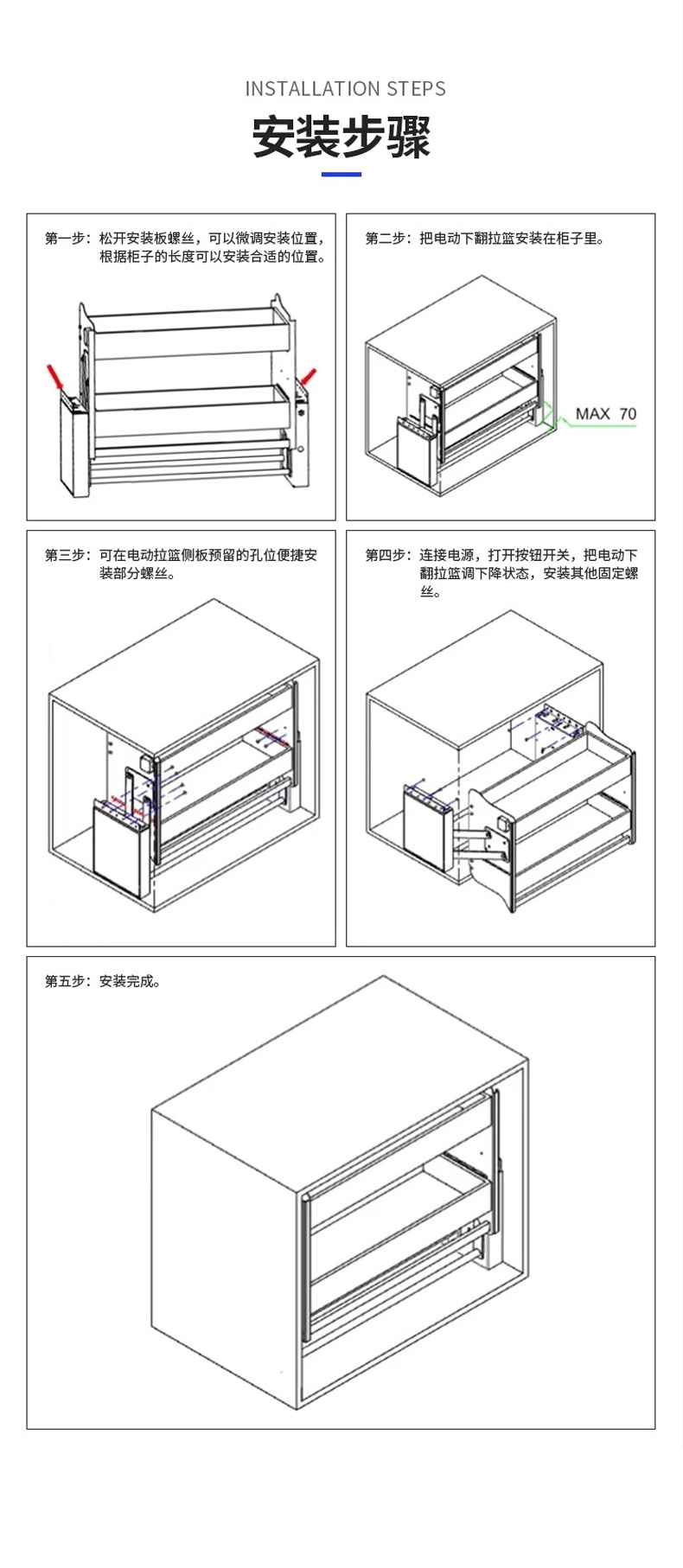 INSTALLATION STEPS

安装步骤

第一步：松开安装板螺丝，可以微调安装位置，根据柜子的长度可以安装合适的位置。

第二步：把电动下翻拉篮安装在柜子里。

MAX 70

第三步：可在电动拉篮侧板预留的孔位便捷安装部分螺丝。

第四步：连接电源，打开按钮开关，把电动下翻拉篮调下降状态，安装其他固定螺丝。

第五步：安装完成。